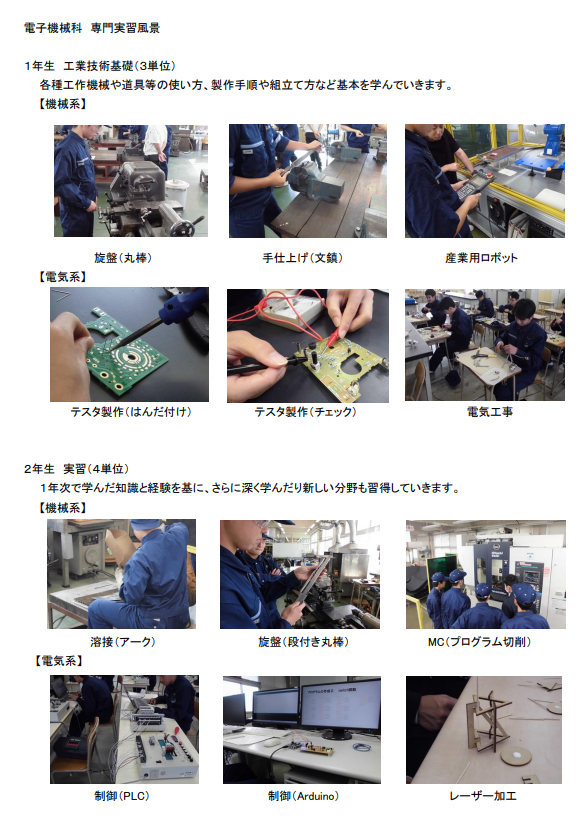 電子機械科 専門実習風景

1年生 工業技術基礎(3単位)

各種工作機械や道具等の使い方、製作手順や組立て方など基本を学んでいきます。

【機械系】

旋盤(丸棒)

手仕上げ(文鎮)

産業用ロボット

【電気系】

テスタ製作(はんだ付け)

テスタ製作(チェック)

電気工事

2年生 実習(4単位)

1年次で学んだ知識と経験を基に、さらに深く学んだり新しい分野も習得していきます。

【機械系】

溶接(アーク)

旋盤(段付き丸棒)

MC(プログラム切削)

【電気系】

制御(PLC)

制御(Arduino)

レーザー加工