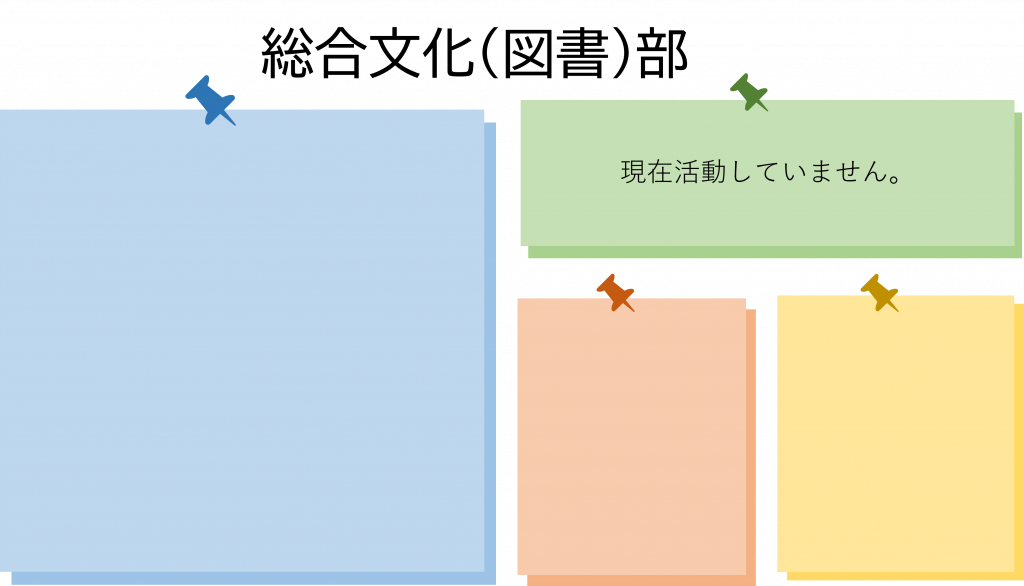 総合文化(図書)部

現在活動していません。